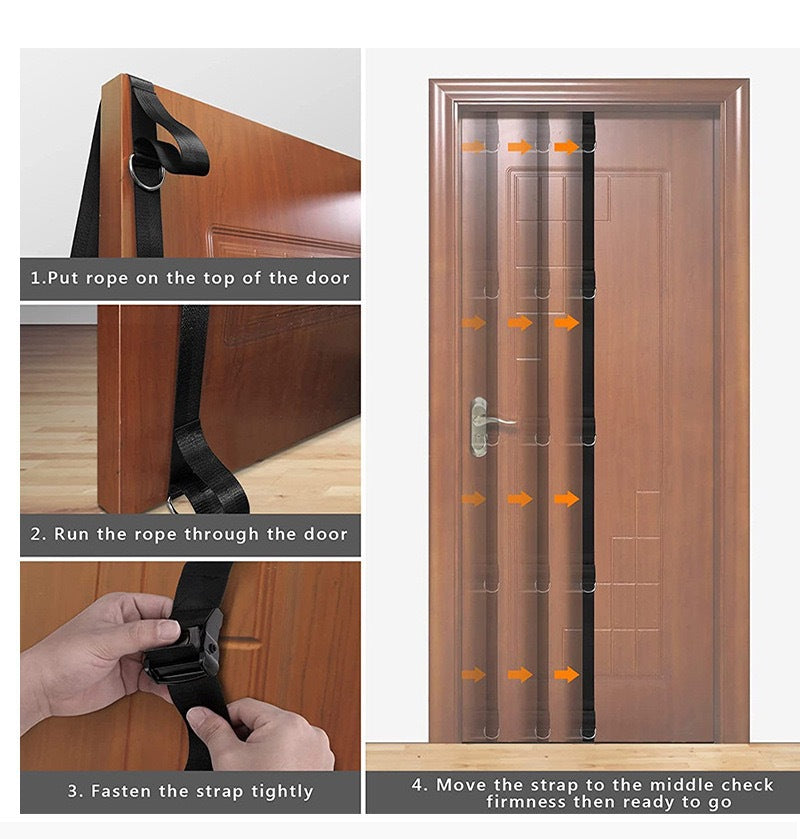 1.Put rope on the top of the door

2. Run the rope through the door

3. Fasten the strap tightly

4. Move the strap to the middle check firmness then ready to go